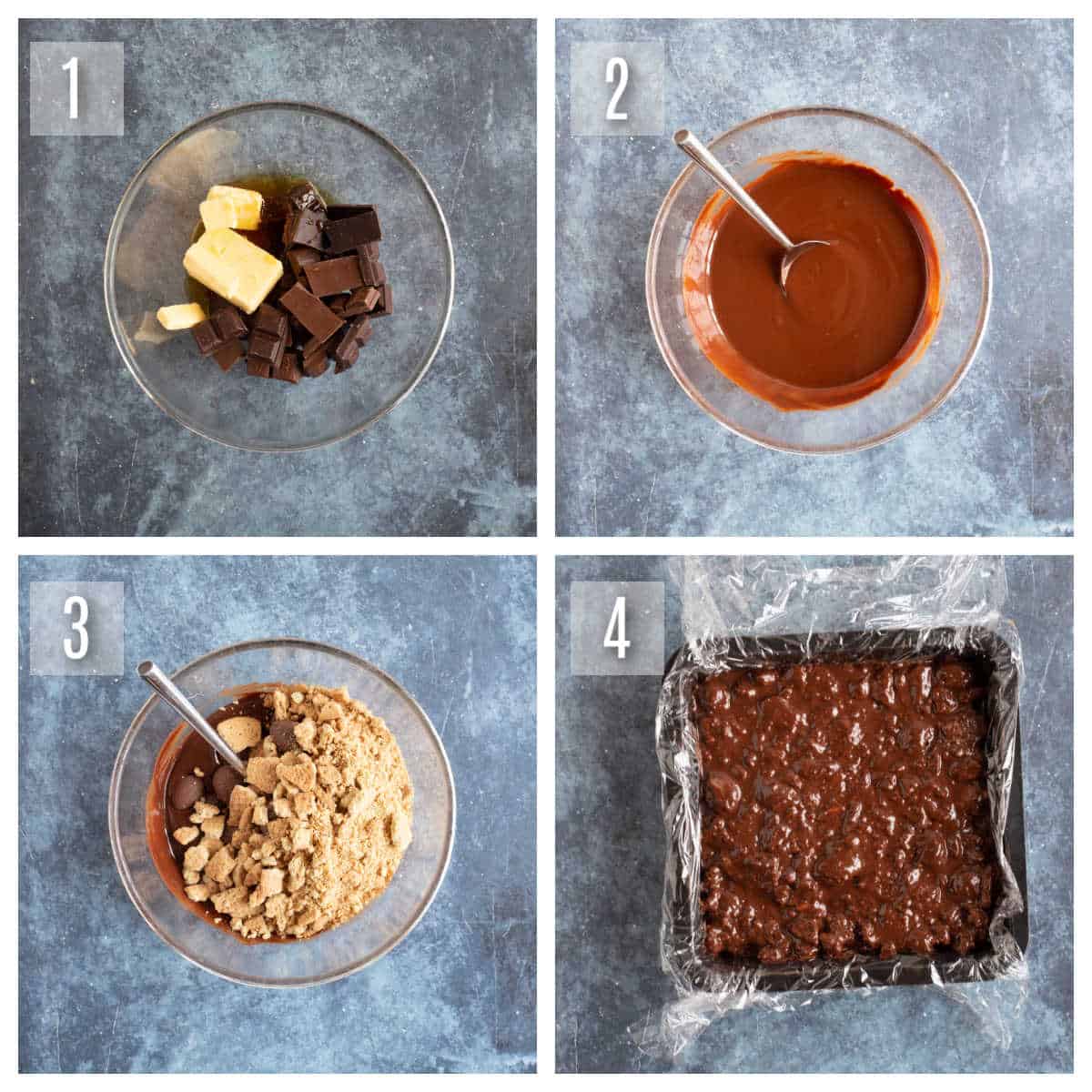 1

2

3

4