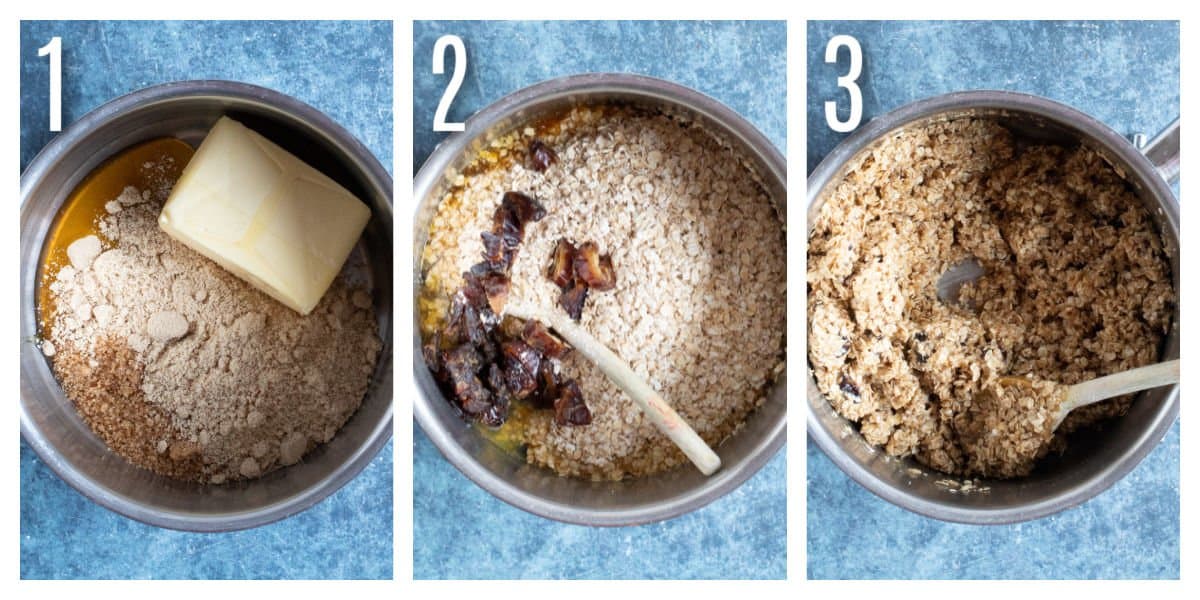 1

2

3