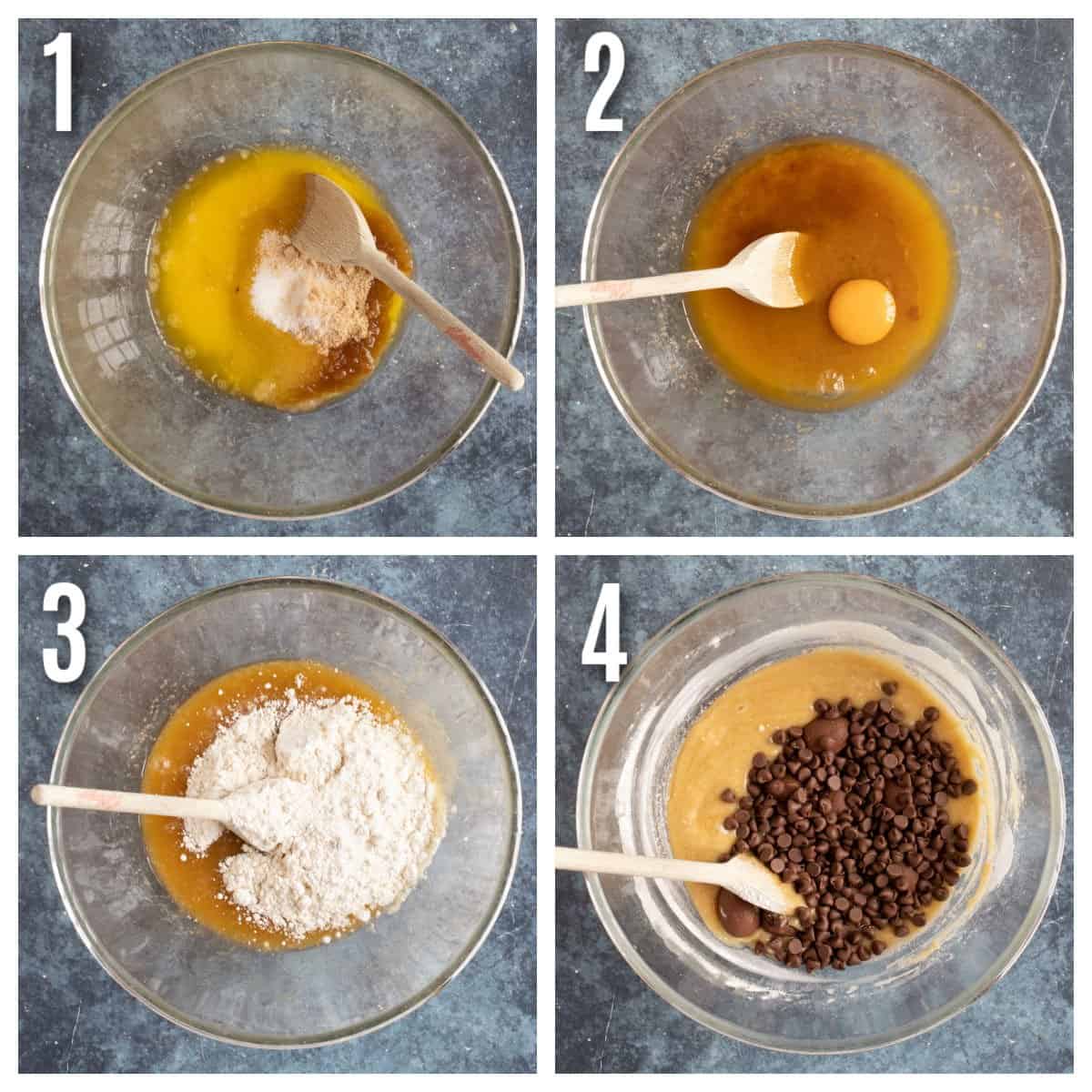 1

2

3

4